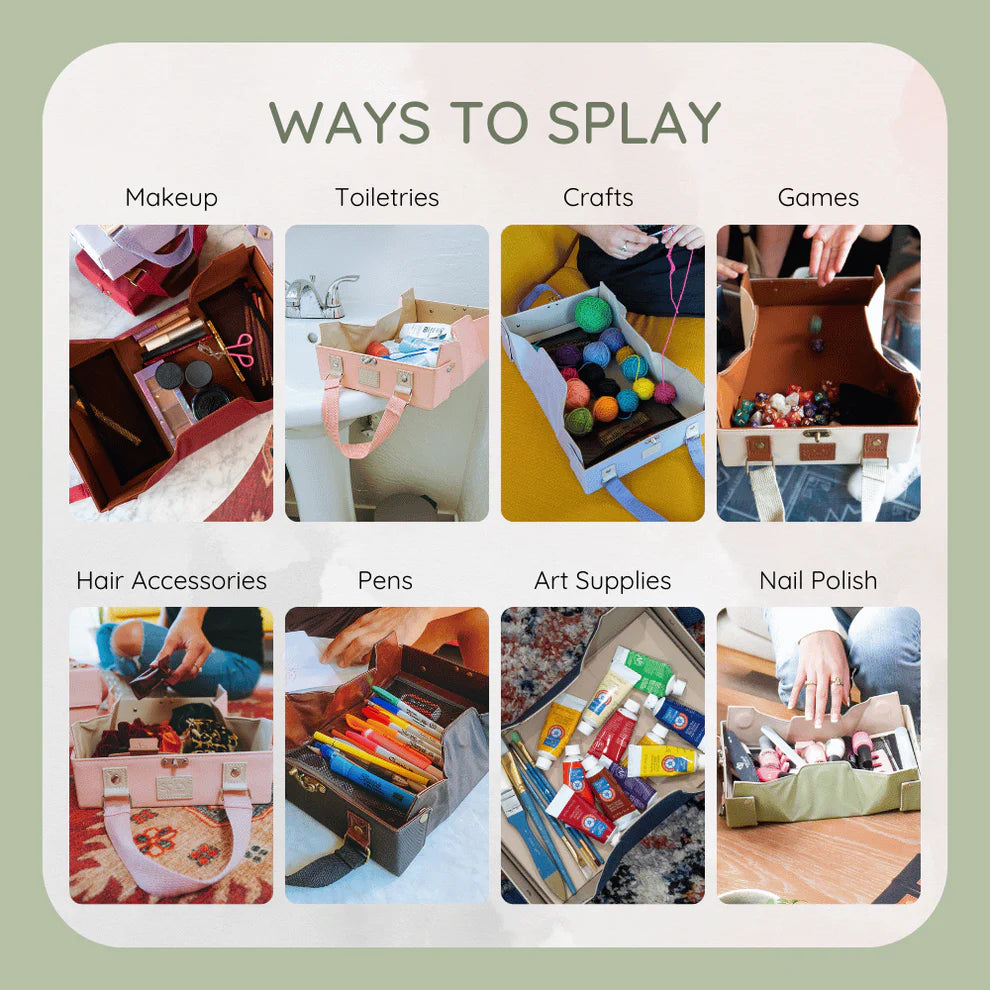 WAYS TO SPLAY

Makeup

Toiletries

Crafts

Games

Hair Accessories

Pens

Art Supplies

Nail Polish