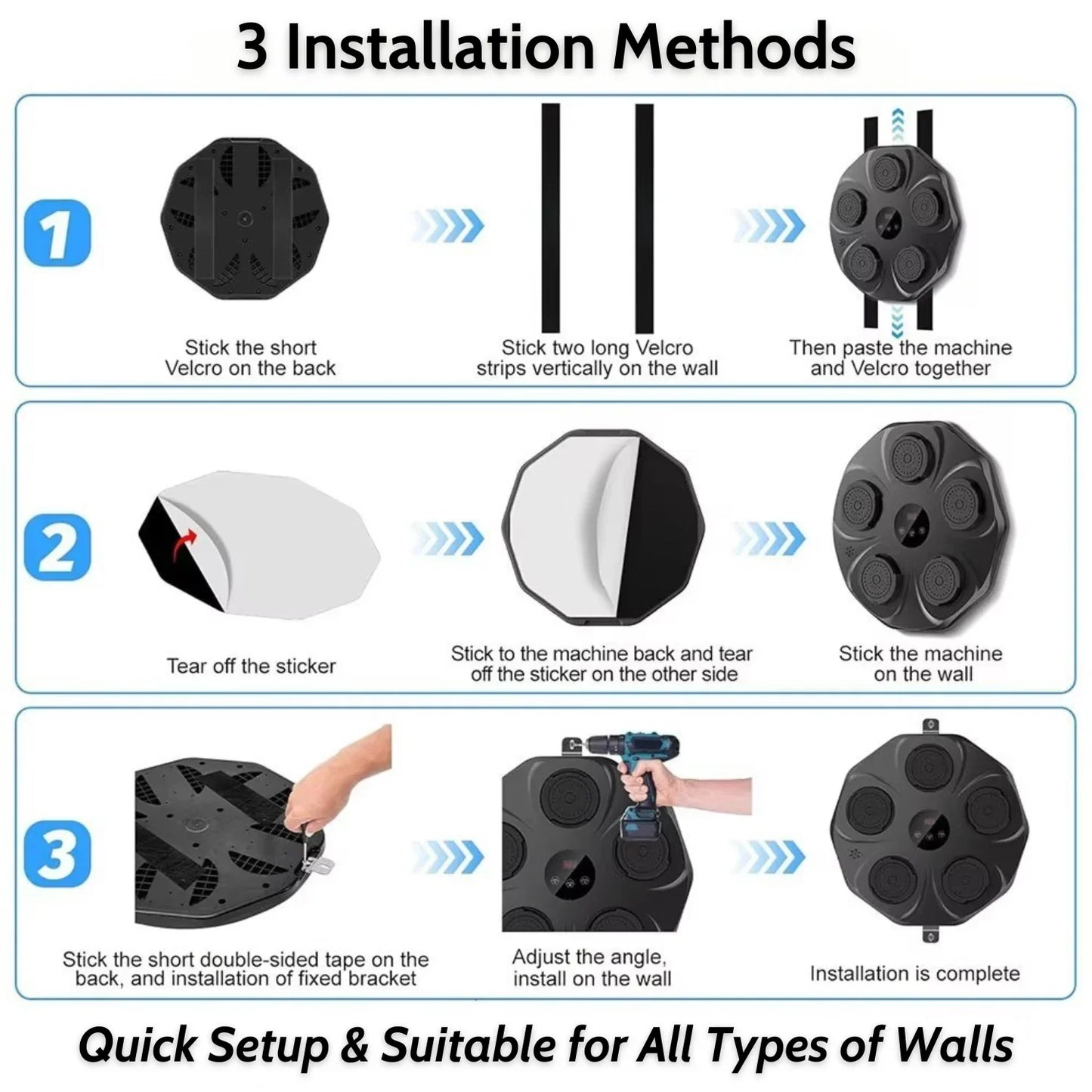 3 Installation Methods

1

Stick the short Velcro on the back

Stick two long Velcro strips vertically on the wall

Then paste the machine and Velcro together

2

Tear off the sticker

Stick to the machine back and tear off the sticker on the other side

Stick the machine on the wall

3

Stick the short double-sided tape on the back, and installation of fixed bracket

Adjust the angle, install on the wall

Installation is complete

Quick Setup & Suitable for All Types of Walls