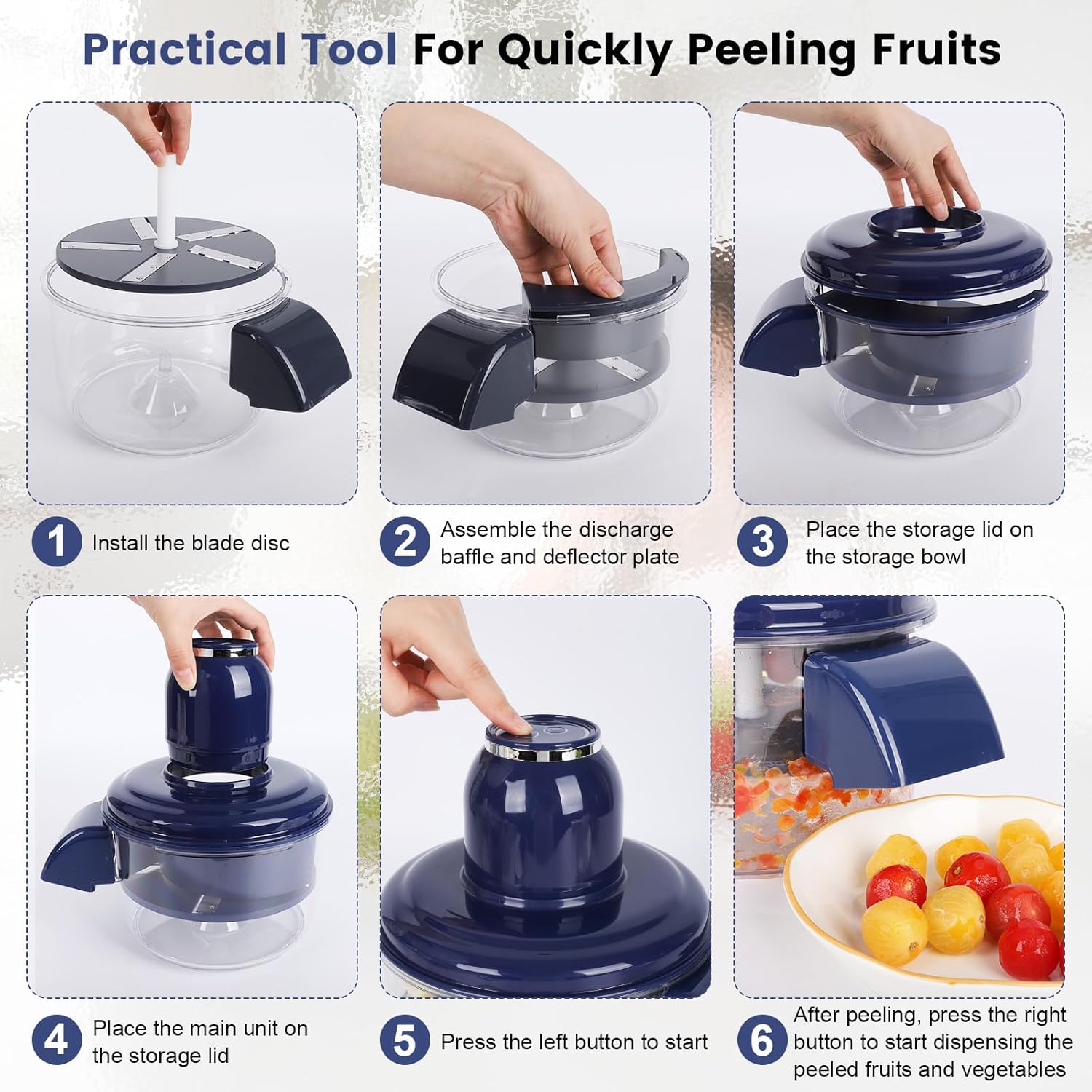 Practical Tool For Quickly Peeling Fruits

1 Install the blade disc

2 Assemble the discharge baffle and deflector plate

3 Place the storage lid on the storage bowl

4 Place the main unit on the storage lid

5 Press the left button to start

6 After peeling, press the right button to start dispensing the peeled fruits and vegetables