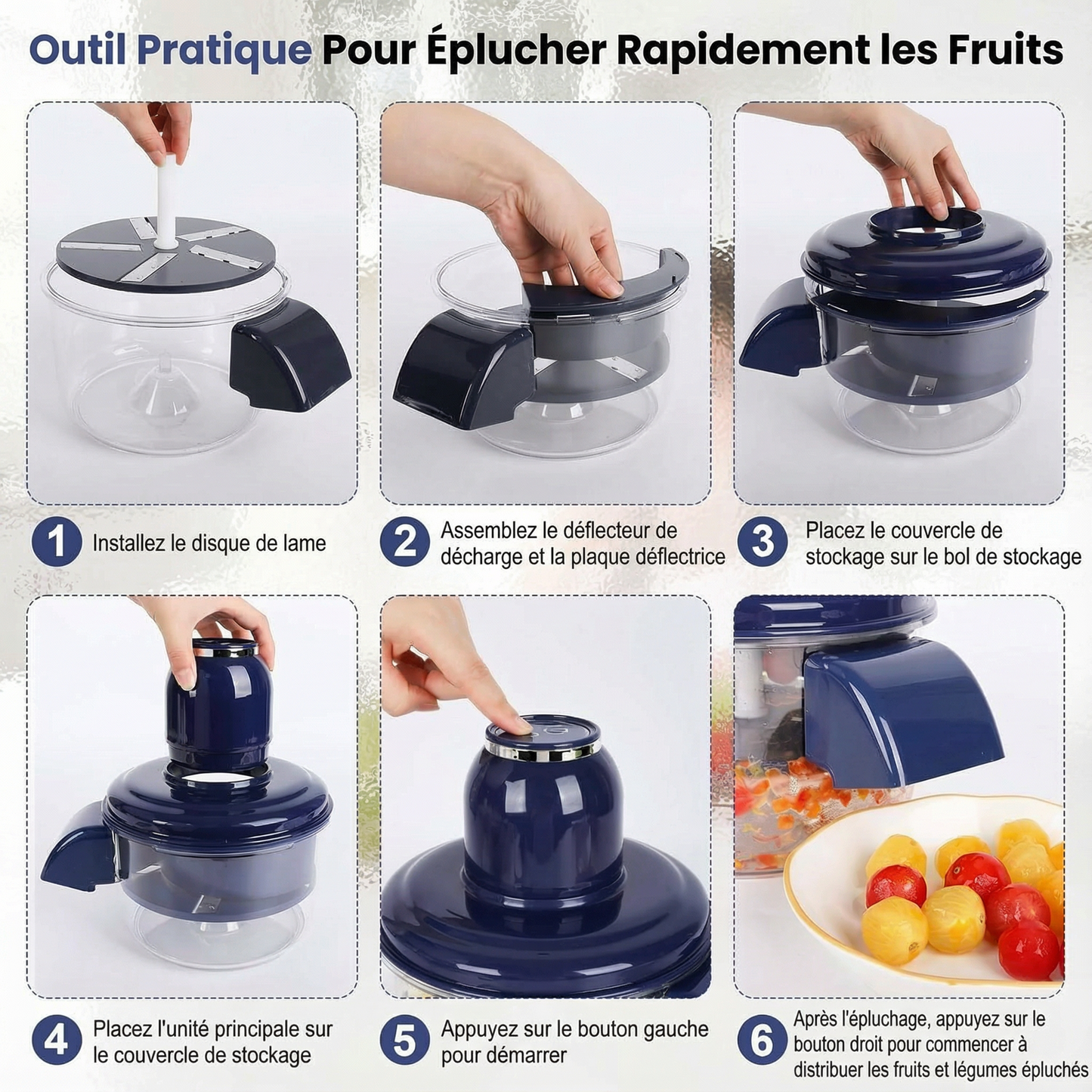 Outil Pratique Pour Éplucher Rapidement les Fruits

1 Installez le disque de lame

2 Assemblez le déflecteur de décharge et la plaque déflectrice

3 Placez le couvercle de stockage sur le bol de stockage

4 Placez l'unité principale sur le couvercle de stockage

5 Appuyez sur le bouton gauche pour démarrer

6 Après l'épluchage, appuyez sur le bouton droit pour commencer à distribuer les fruits et légumes épluchés